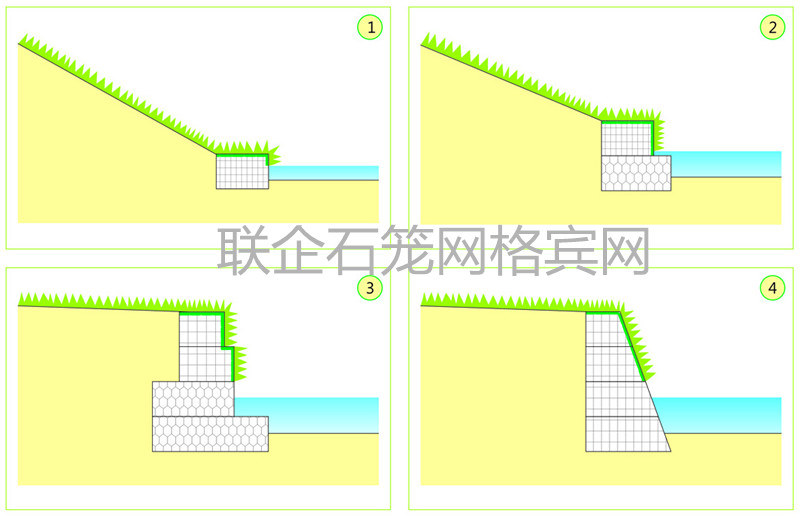 1

2

联企石笼网格宾网

3

4